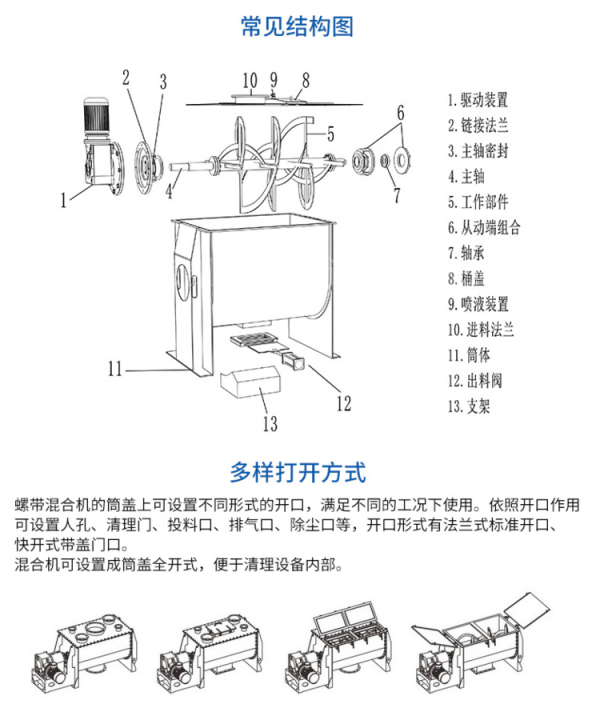 常见结构图

10 9 8
2 3
6
5
1
4
7
11
12
13

1. 驱动装置
2. 链接法兰
3. 主轴密封
4. 主轴
5. 工作部件
6. 从动端组合
7. 轴承
8. 桶盖
9. 喷液装置
10. 进料法兰
11. 筒体
12. 出料阀
13. 支架

多样打开方式

螺带混合机的筒盖上可设置不同形式的开口，满足不同的工况下使用。依照开口作用可设置人孔、清理门、投料口、排气口、除尘口等，开口形式有法兰式标准开口、快开式带盖门口。
混合机可设置成筒盖全开式，便于清理设备内部。